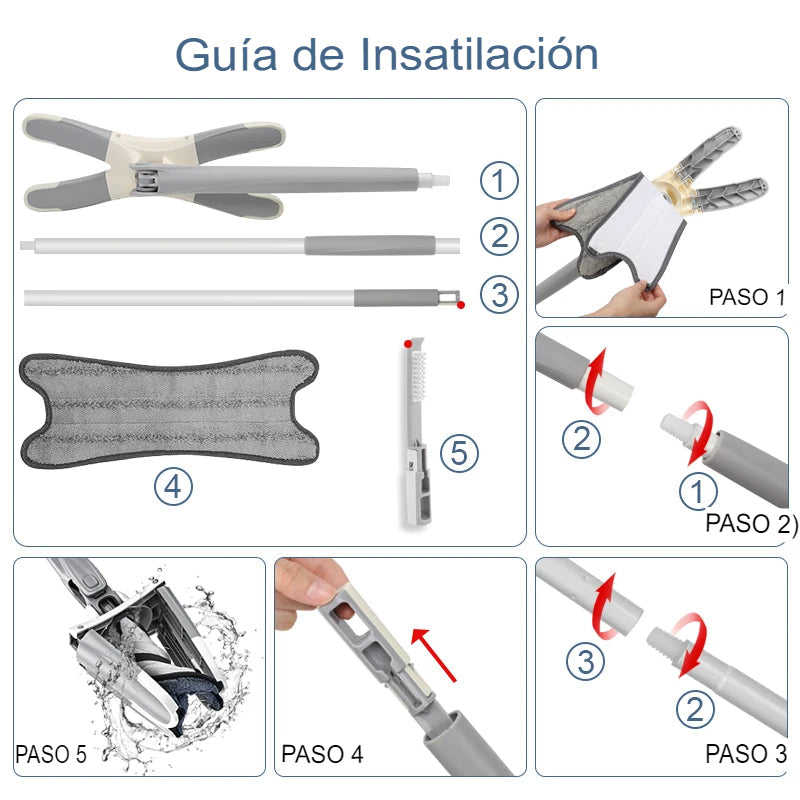 Guía de Insatilación

1

2

3

4

5

PASO 1

2

1

PASO 2)

PASO 5

PASO 4

3

2

PASO 3