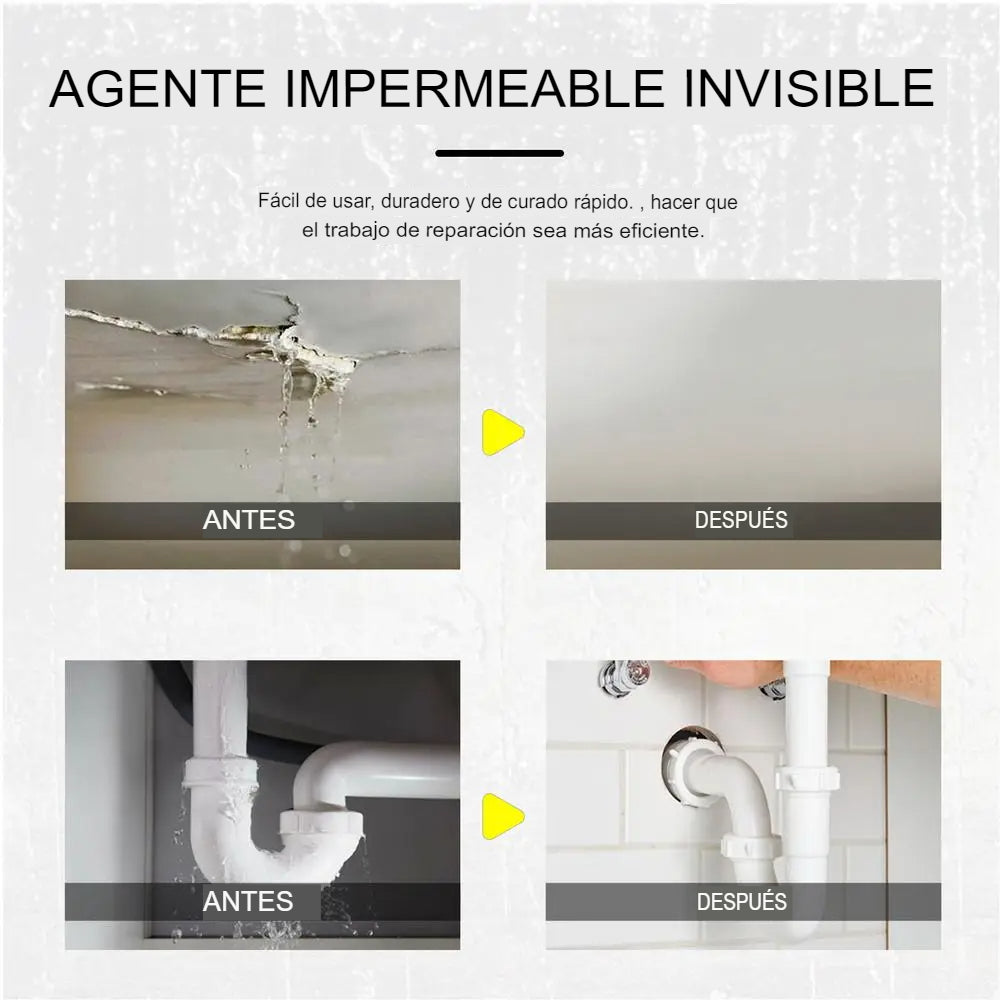 AGENTE IMPERMEABLE INVISIBLE

Fácil de usar, duradero y de curado rápido. , hacer que el trabajo de reparación sea más eficiente.

ANTES

DESPUÉS

ANTES

DESPUÉS