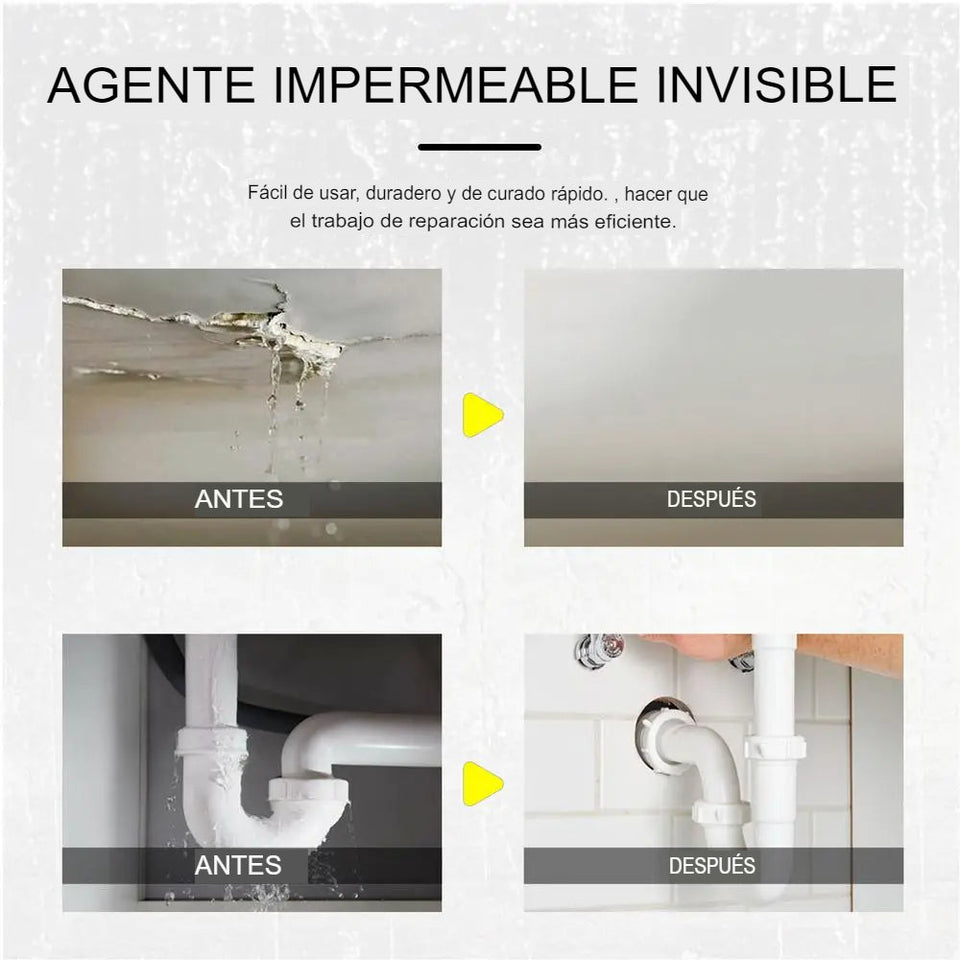 AGENTE IMPERMEABLE INVISIBLE

Fácil de usar, duradero y de curado rápido. , hacer que el trabajo de reparación sea más eficiente.

ANTES

DESPUÉS

ANTES

DESPUÉS